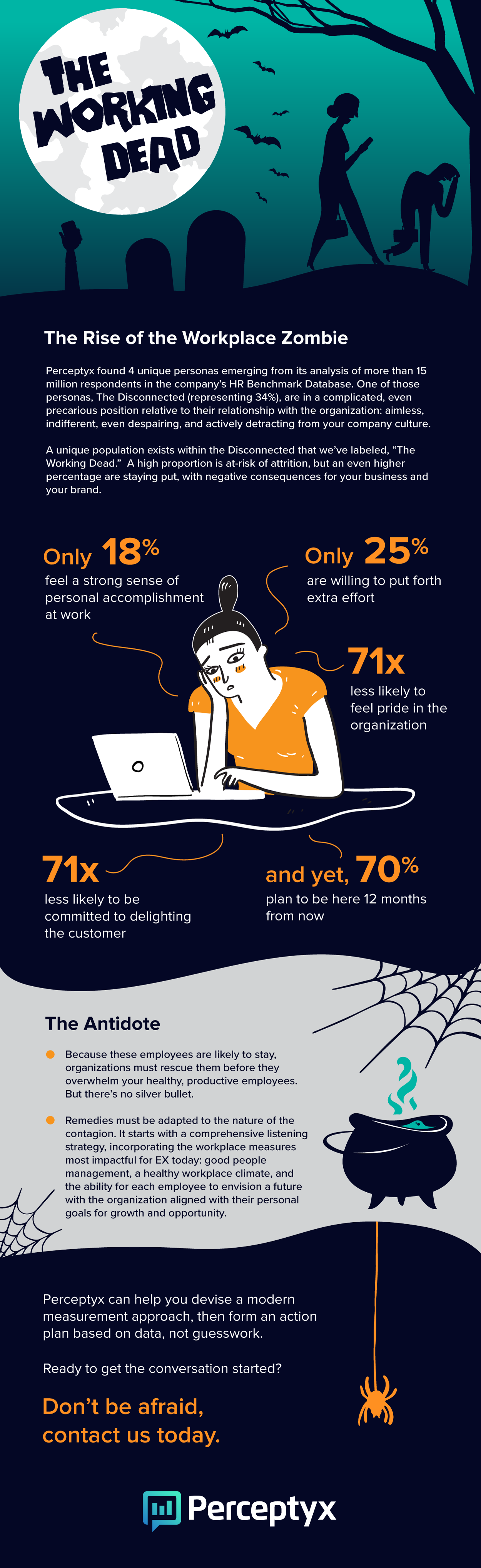 THE WORKING DEAD

The Rise of the Workplace Zombie

Perceptyx found 4 unique personas emerging from its analysis of more than 15 million respondents in the company's HR Benchmark Database. One of those personas, The Disconnected (representing 34%), are in a complicated, even precarious position relative to their relationship with the organization: aimless, indifferent, even despairing, and actively detracting from your company culture.

A unique population exists within the Disconnected that we've labeled, "The Working Dead." A high proportion is at-risk of attrition, but an even higher percentage are staying put, with negative consequences for your business and your brand.

Only 18% feel a strong sense of personal accomplishment at work

Only 25% are willing to put forth extra effort

71x less likely to feel pride in the organization

71x less likely to be committed to delighting the customer

and yet, 70% plan to be here 12 months from now

The Antidote

Because these employees are likely to stay, organizations must rescue them before they overwhelm your healthy, productive employees. But there's no silver bullet.

Remedies must be adapted to the nature of the contagion. It starts with a comprehensive listening strategy, incorporating the workplace measures most impactful for EX today: good people management, a healthy workplace climate, and the ability for each employee to envision a future with the organization aligned with their personal goals for growth and opportunity.

Perceptyx can help you devise a modern measurement approach, then form an action plan based on data, not guesswork.

Ready to get the conversation started?

Don't be afraid, contact us today.

Perceptyx